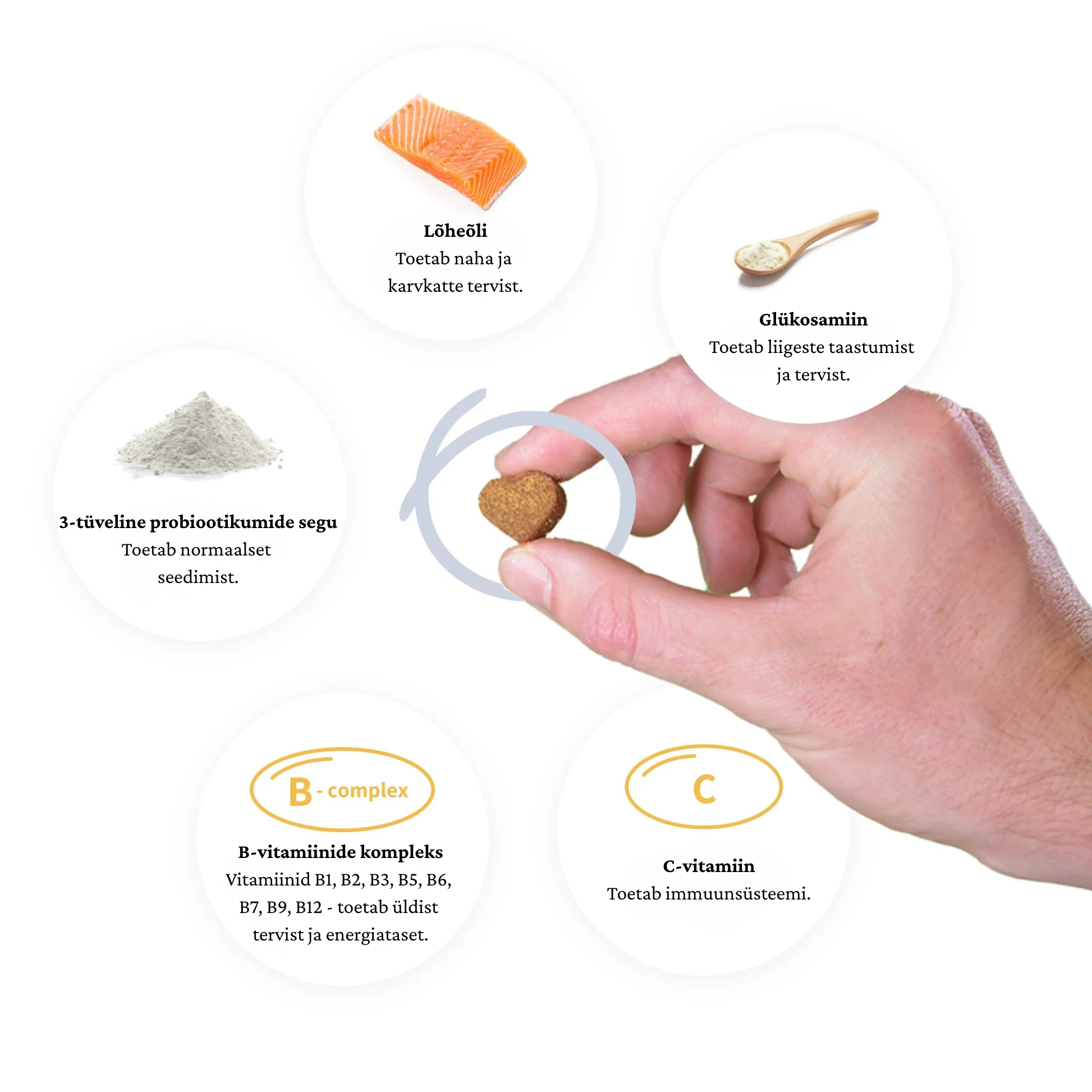 Lõheõli
Toetab naha ja karvkatte tervist.

Glükosamiin
Toetab liigeste taastumist ja tervist.

3-tüveline probiootikumide segu
Toetab normaalset seedimist.

B - complex

B-vitamiinide kompleks
Vitamiinid B1, B2, B3, B5, B6, B7, B9, B12 - toetab üldist tervist ja energiataset.

C

C-vitamiin
Toetab immuunsüsteemi.